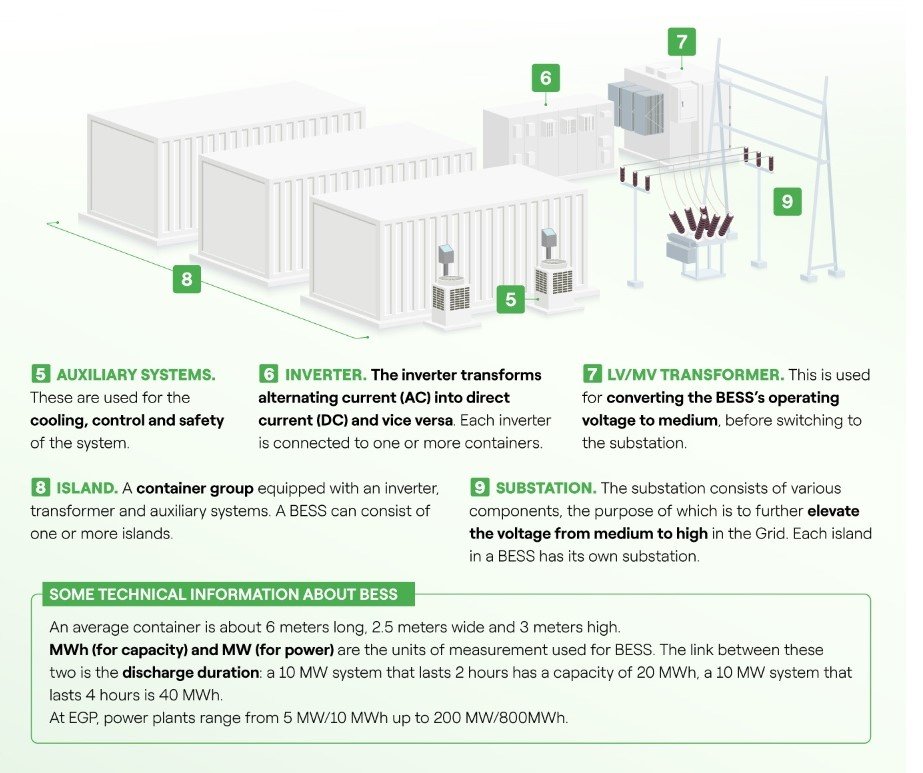 7

6

9

8

5

5 AUXILIARY SYSTEMS. These are used for the cooling, control and safety of the system.

6 INVERTER. The inverter transforms alternating current (AC) into direct current (DC) and vice versa. Each inverter is connected to one or more containers.

7 LV/MV TRANSFORMER. This is used for converting the BESS's operating voltage to medium, before switching to the substation.

8 ISLAND. A container group equipped with an inverter, transformer and auxiliary systems. A BESS can consist of one or more islands.

9 SUBSTATION. The substation consists of various components, the purpose of which is to further elevate the voltage from medium to high in the Grid. Each island in a BESS has its own substation.

SOME TECHNICAL INFORMATION ABOUT BESS

An average container is about 6 meters long, 2.5 meters wide and 3 meters high.
MWh (for capacity) and MW (for power) are the units of measurement used for BESS. The link between these two is the discharge duration: a 10 MW system that lasts 2 hours has a capacity of 20 MWh, a 10 MW system that lasts 4 hours is 40 MWh.
At EGP, power plants range from 5 MW/10 MWh up to 200 MW/800MWh.