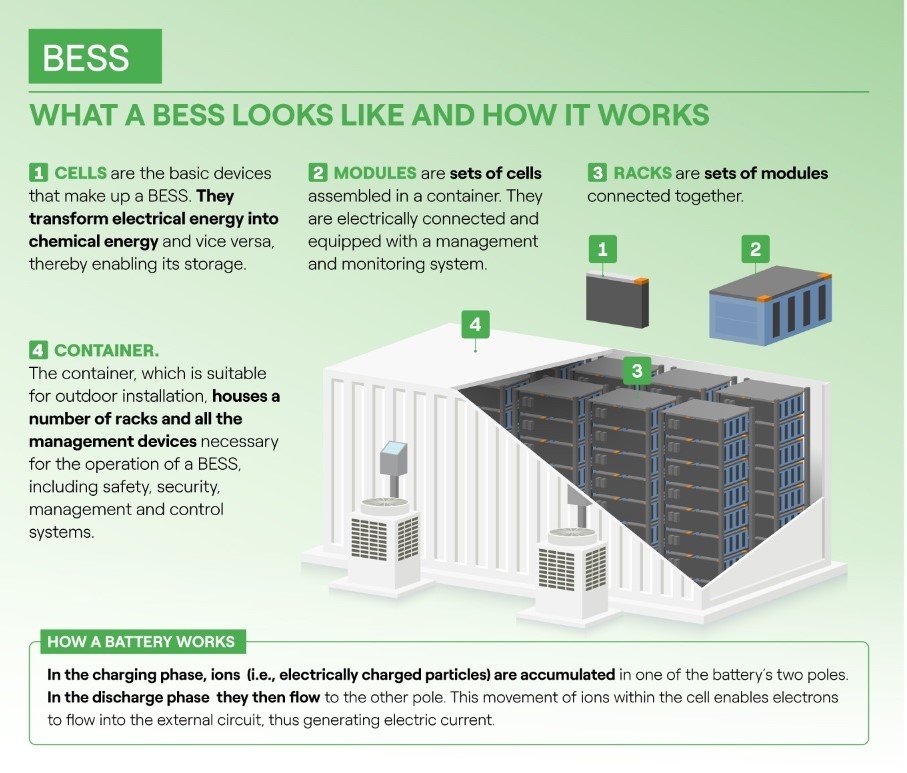 BESS

WHAT A BESS LOOKS LIKE AND HOW IT WORKS

1 CELLS are the basic devices that make up a BESS. They transform electrical energy into chemical energy and vice versa, thereby enabling its storage.

2 MODULES are sets of cells assembled in a container. They are electrically connected and equipped with a management and monitoring system.

3 RACKS are sets of modules connected together.

1

2

4

3

4 CONTAINER.
The container, which is suitable for outdoor installation, houses a number of racks and all the management devices necessary for the operation of a BESS, including safety, security, management and control systems.

HOW A BATTERY WORKS

In the charging phase, ions (i.e., electrically charged particles) are accumulated in one of the battery's two poles. In the discharge phase they then flow to the other pole. This movement of ions within the cell enables electrons to flow into the external circuit, thus generating electric current.